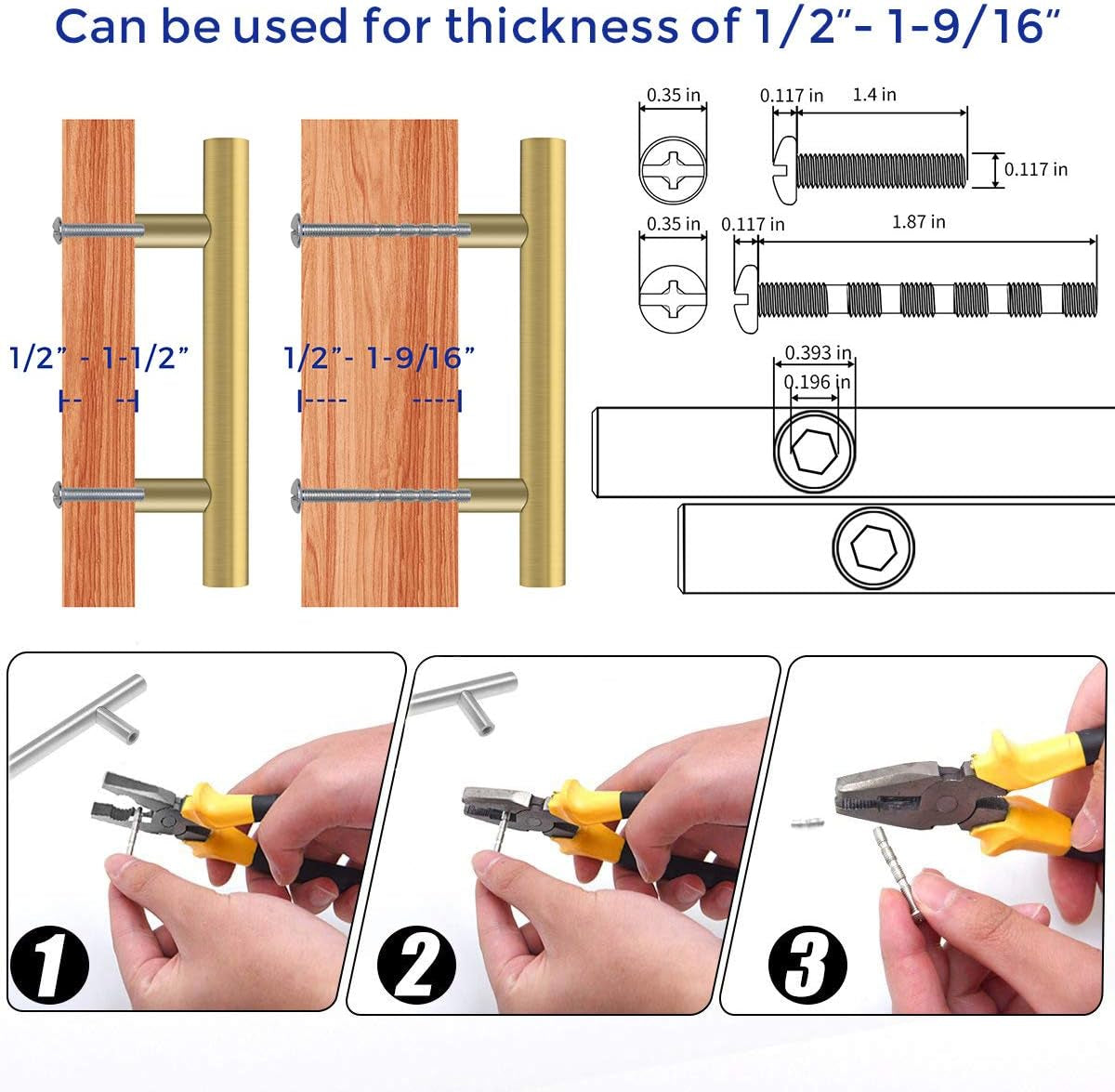 Can be used for thickness of 1/2"- 1-9/16"

1/2" - 1-1/2"

1/2"- 1-9/16"

0.35 in

0.117 in

1.4 in

0.117 in

0.35 in

0.117 in

1.87 in

0.393 in

0.196 in

1

2

3