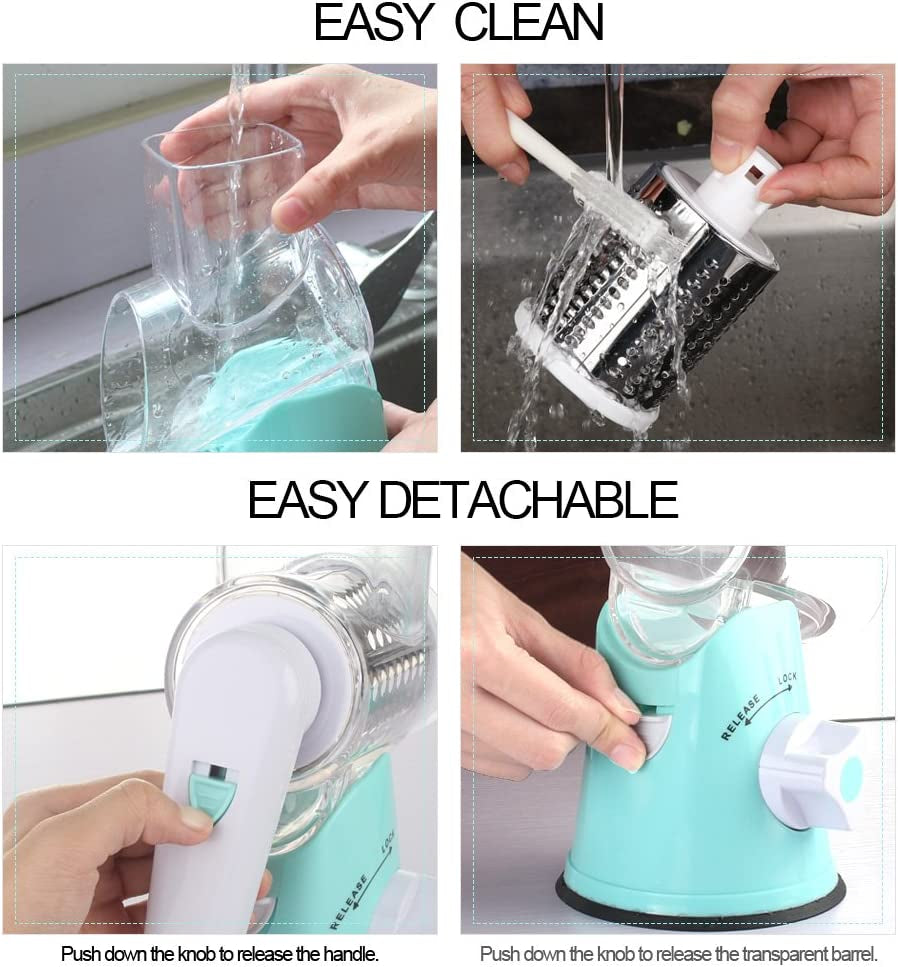 EASY CLEAN

EASY DETACHABLE

RELEASE LOCK

RELEASE LOCK

Push down the knob to release the handle.

Push down the knob to release the transparent barrel.