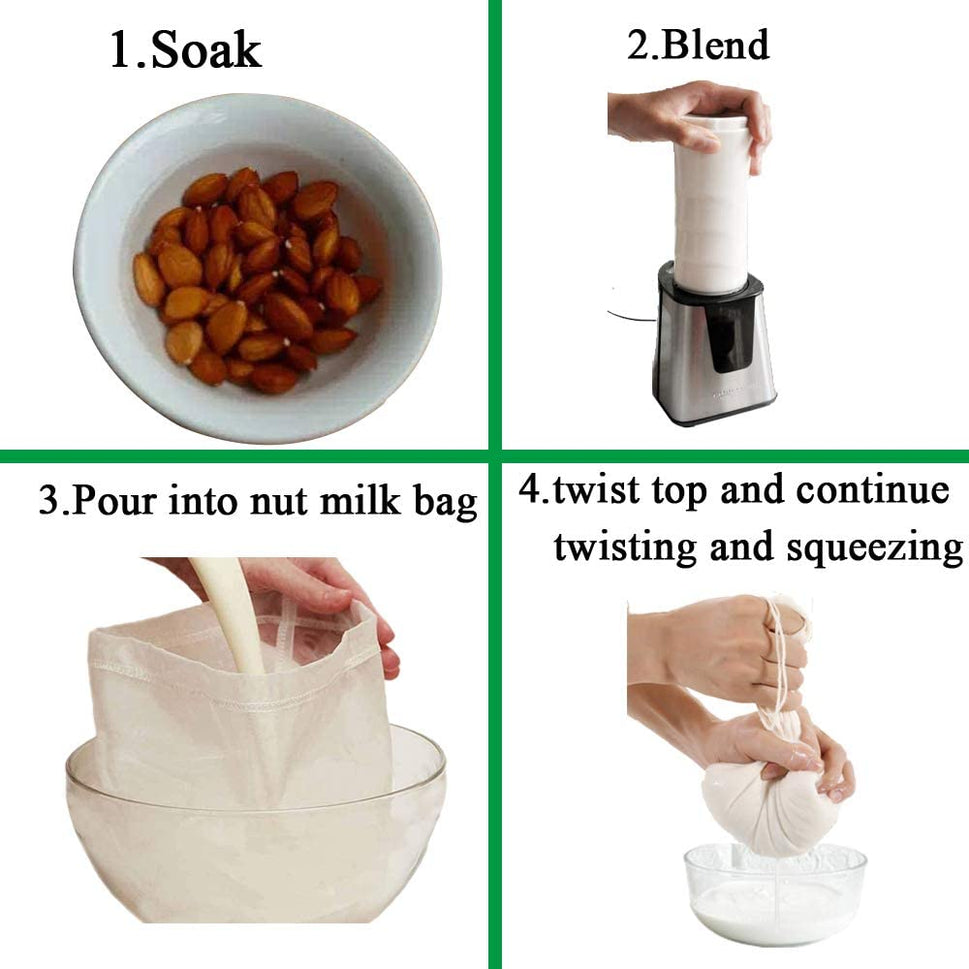 1.Soak

2.Blend

3.Pour into nut milk bag

4.twist top and continue twisting and squeezing