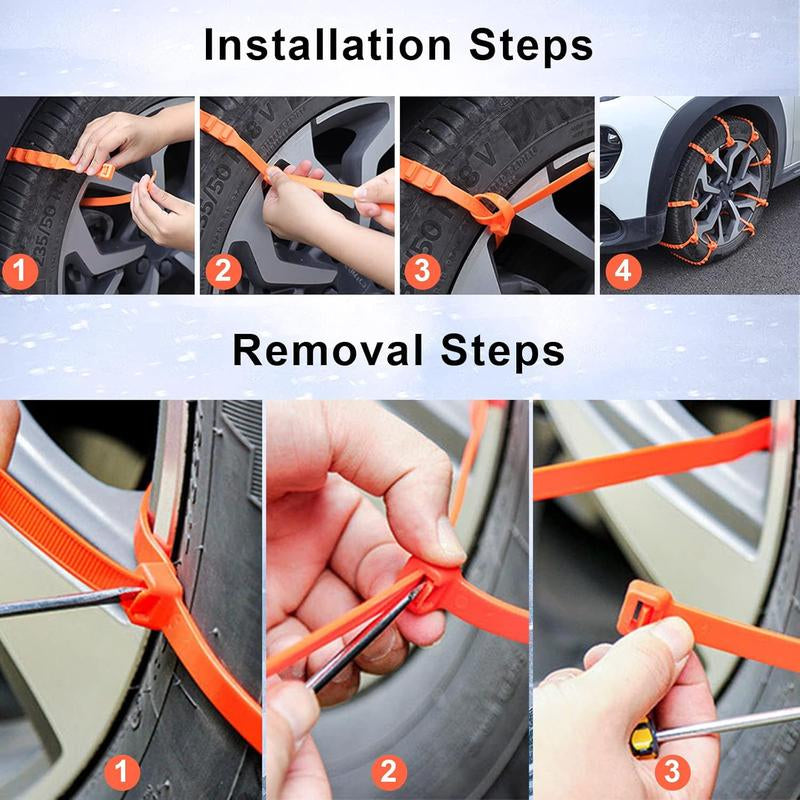 Installation Steps

1
2
3
4

Removal Steps

1
2
3