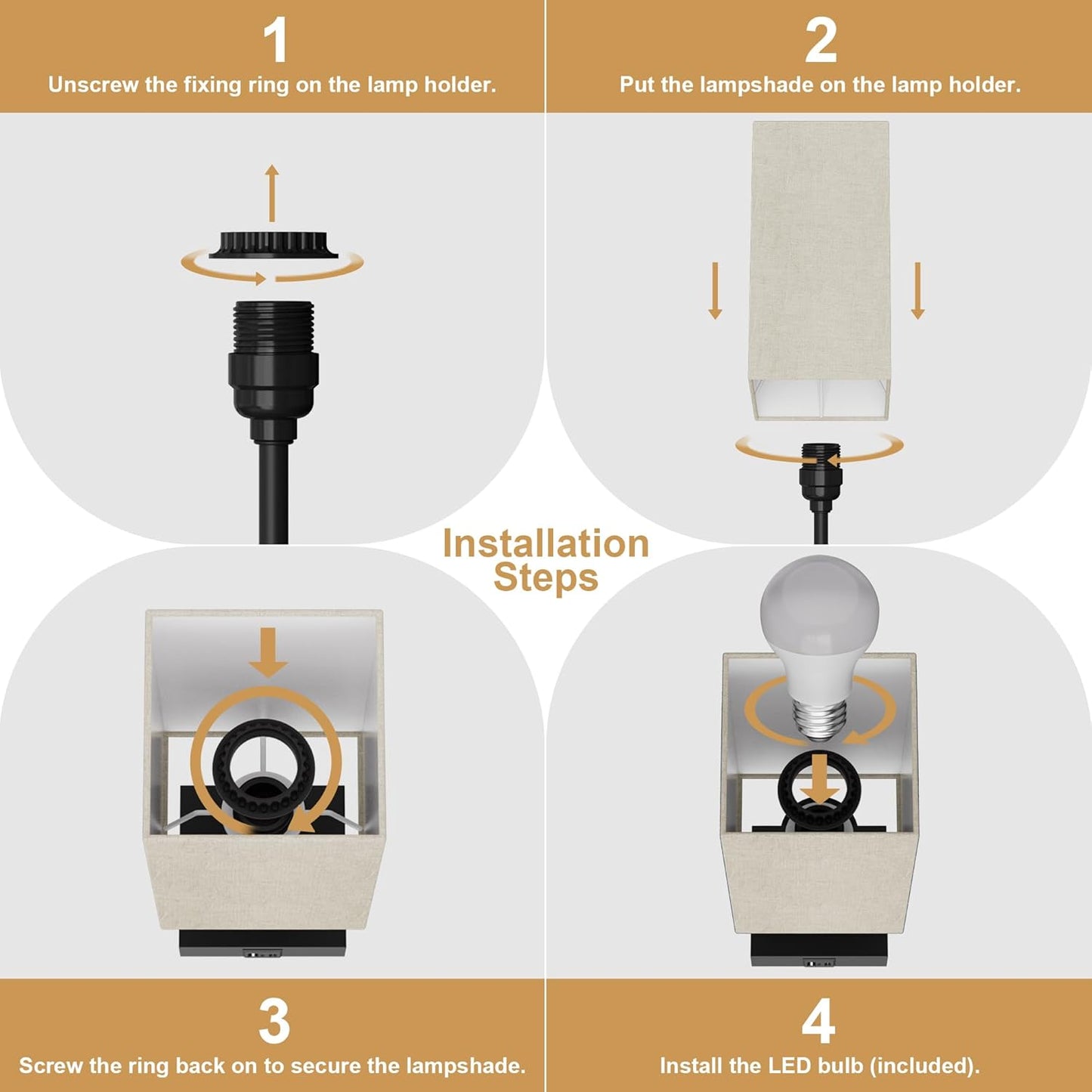 1
Unscrew the fixing ring on the lamp holder.

2
Put the lampshade on the lamp holder.

Installation Steps

3
Screw the ring back on to secure the lampshade.

4
Install the LED bulb (included).