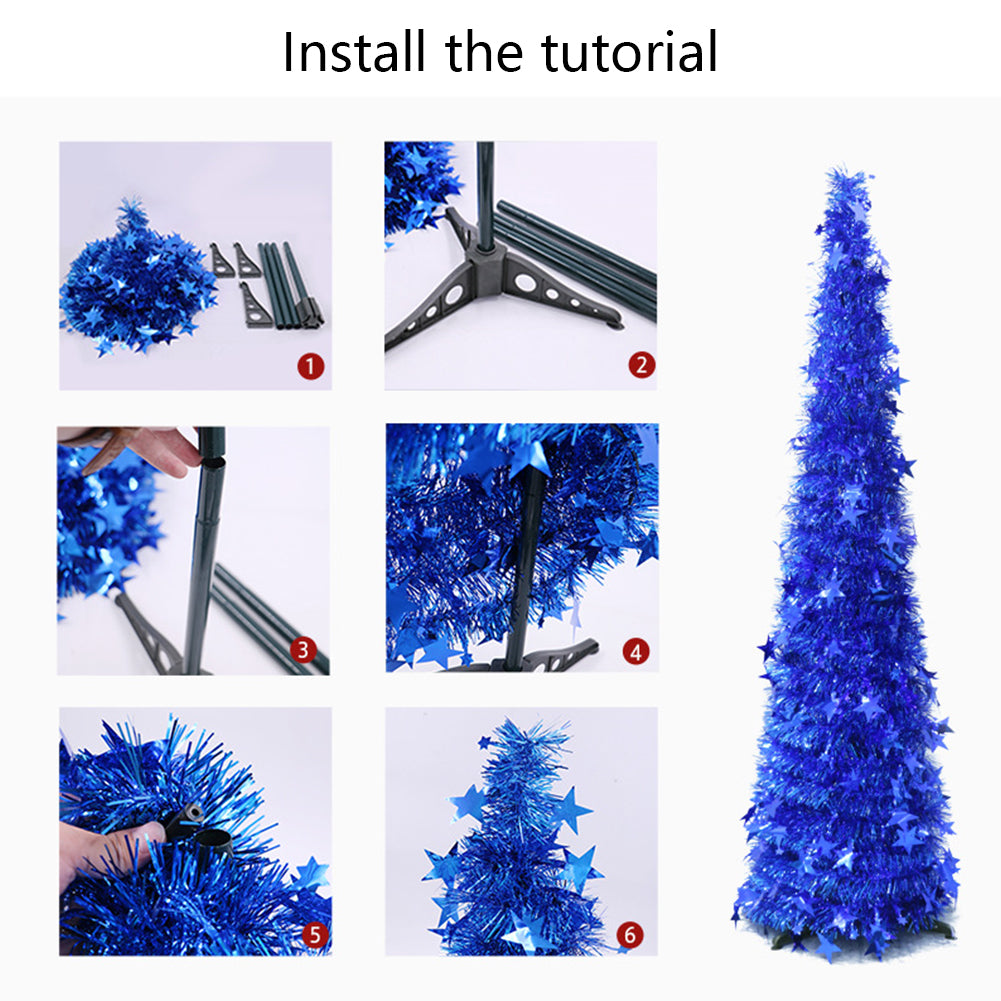 Install the tutorial

1

2

3

4

5

6